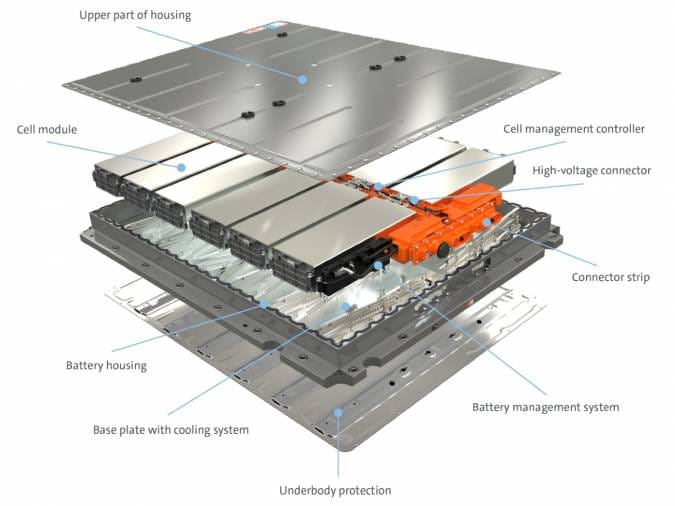 Upper part of housing

Cell module

Cell management controller

High-voltage connector

Connector strip

Battery housing

Battery management system

Base plate with cooling system

Underbody protection